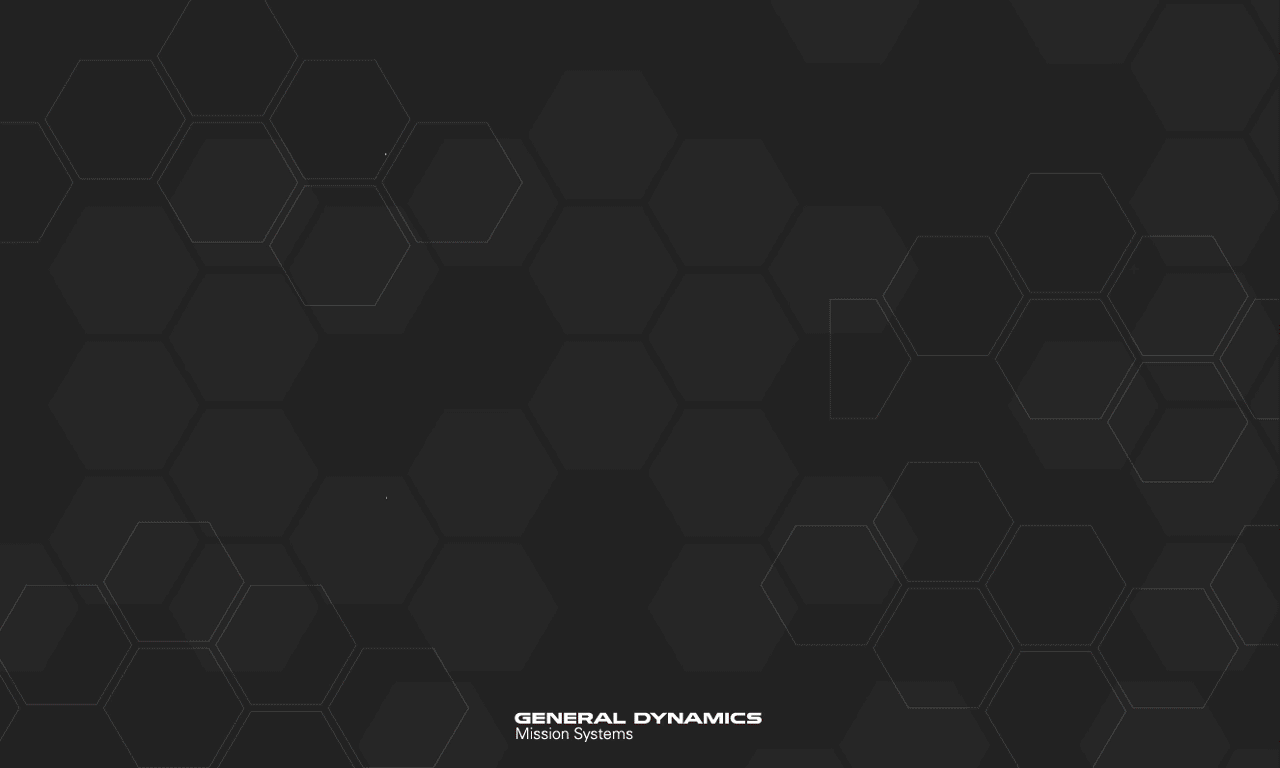 GENERAL DYNAMICS
Mission Systems