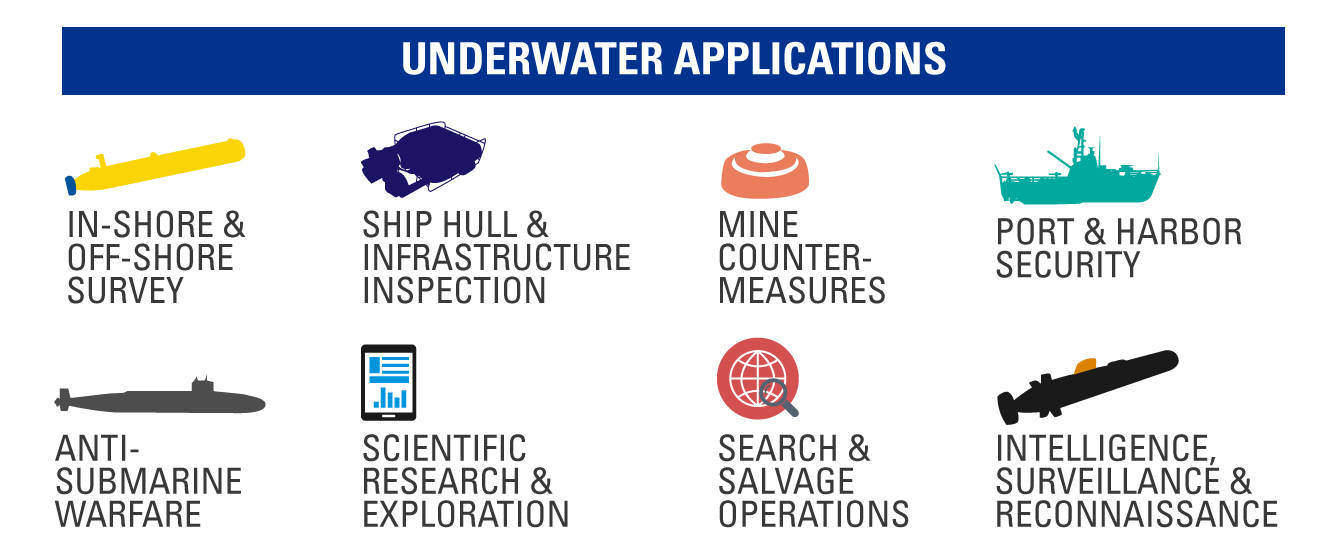 UNDERWATER APPLICATIONS

IN-SHORE & OFF-SHORE SURVEY

SHIP HULL & INFRASTRUCTURE INSPECTION

MINE COUNTER-MEASURES

PORT & HARBOR SECURITY

ANTI-SUBMARINE WARFARE

SCIENTIFIC RESEARCH & EXPLORATION

SEARCH & SALVAGE OPERATIONS

INTELLIGENCE, SURVEILLANCE & RECONNAISSANCE