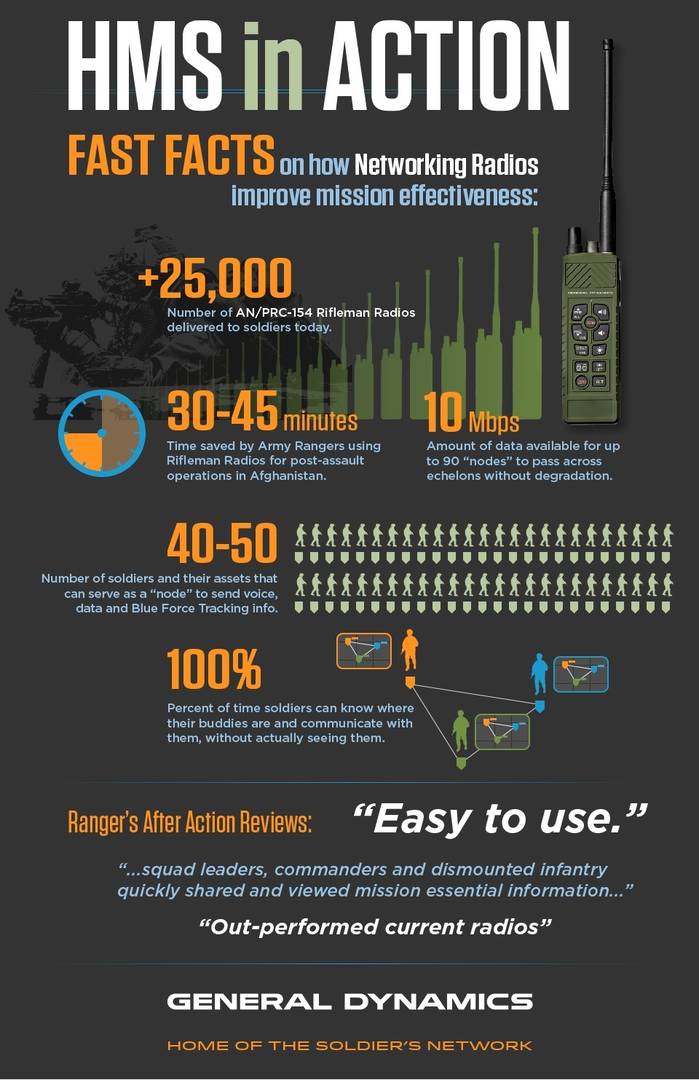 HMS in ACTION

FAST FACTS on how Networking Radios improve mission effectiveness:

+25,000
Number of AN/PRC-154 Rifleman Radios delivered to soldiers today.

30-45 minutes
Time saved by Army Rangers using Rifleman Radios for post-assault operations in Afghanistan.

10 Mbps
Amount of data available for up to 90 "nodes" to pass across echelons without degradation.

40-50
Number of soldiers and their assets that can serve as a "node" to send voice, data and Blue Force Tracking info.

100%
Percent of time soldiers can know where their buddies are and communicate with them, without actually seeing them.

Ranger's After Action Reviews: "Easy to use."

"...squad leaders, commanders and dismounted infantry quickly shared and viewed mission essential information..."

"Out-performed current radios"

GENERAL DYNAMICS

HOME OF THE SOLDIER'S NETWORK